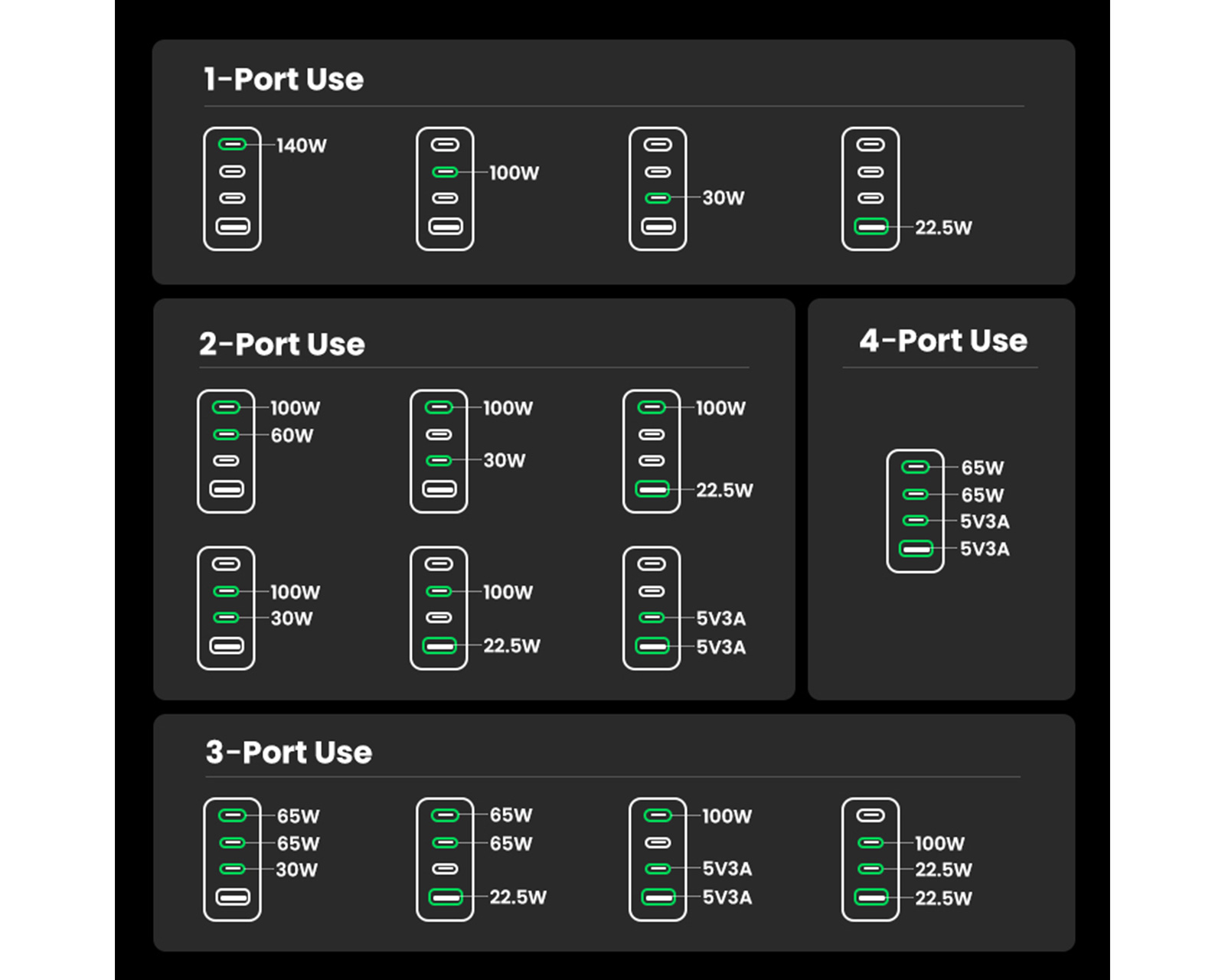 1-Port Use

140W

100W

30W

22.5W

2-Port Use

100W
60W

100W
30W

100W
22.5W

100W
30W

100W
22.5W

5V3A
5V3A

4-Port Use

65W
65W
5V3A
5V3A

3-Port Use

65W
65W
30W

65W
65W
22.5W

100W
5V3A
5V3A

100W
22.5W
22.5W